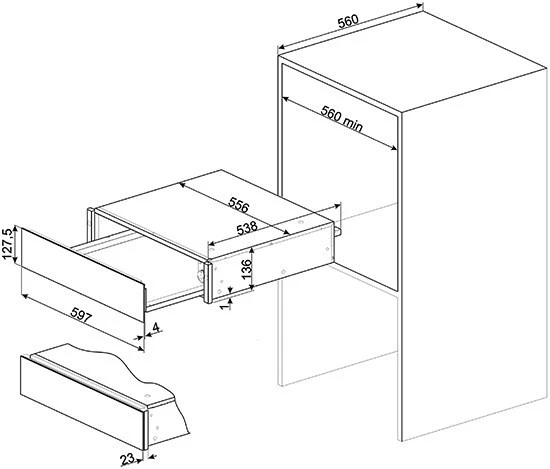 560
560 min
556
538
127,5
136
1
597
4
23